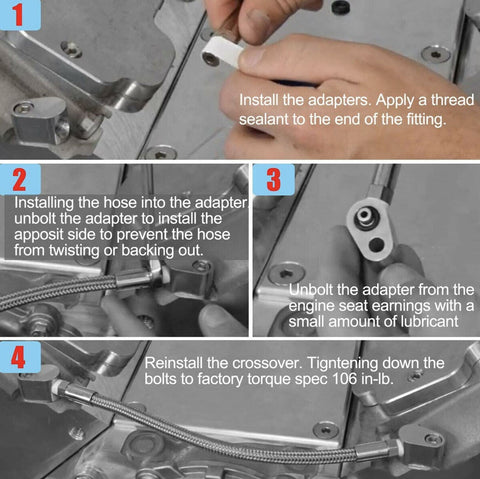 1

Install the adapters. Apply a thread sealant to the end of the fitting.

2

Installing the hose into the adapter unbolt the adapter to install the apposit side to prevent the hose from twisting or backing out.

3

Unbolt the adapter from the engine seat earnings with a small amount of lubricant

4

Reinstall the crossover. Tigntening down the bolts to factory torque spec 106 in-lb.